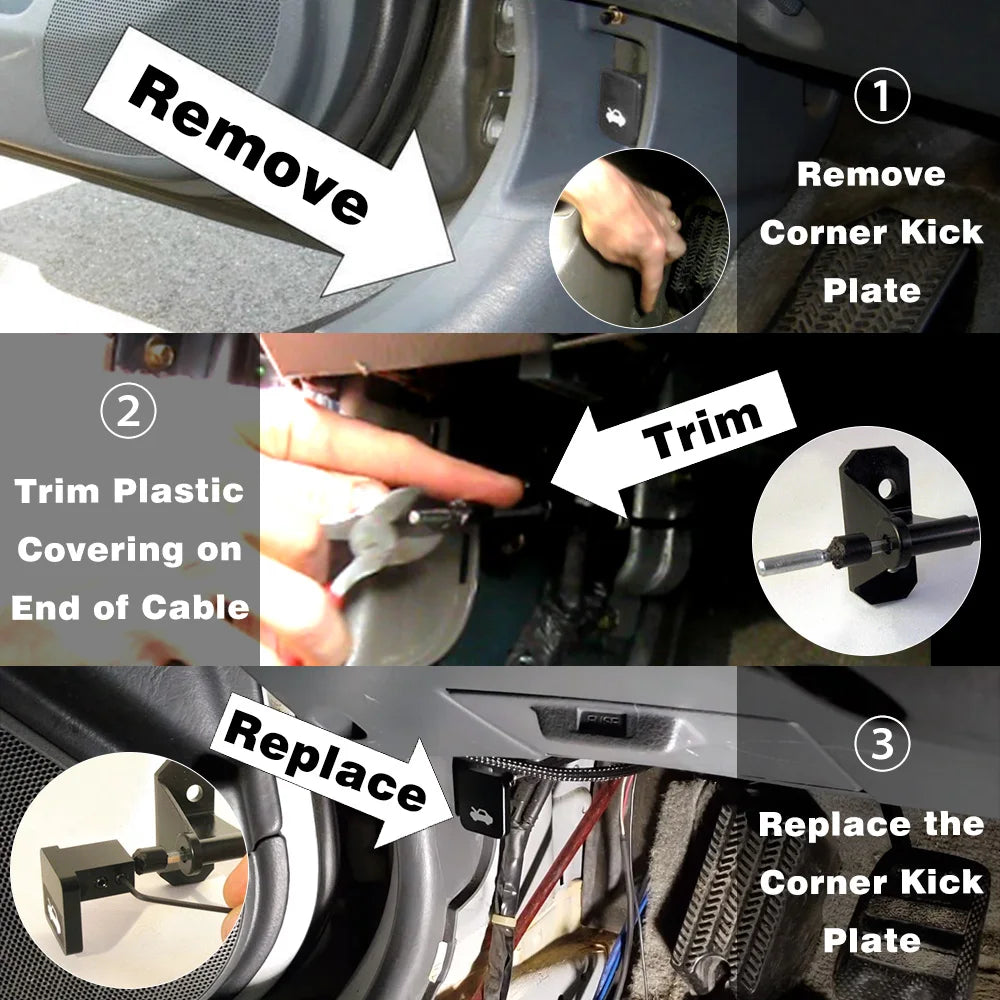 Remove

①
Remove Corner Kick Plate

②
Trim Plastic Covering on End of Cable

Trim

Replace

FUSE

③
Replace the Corner Kick Plate