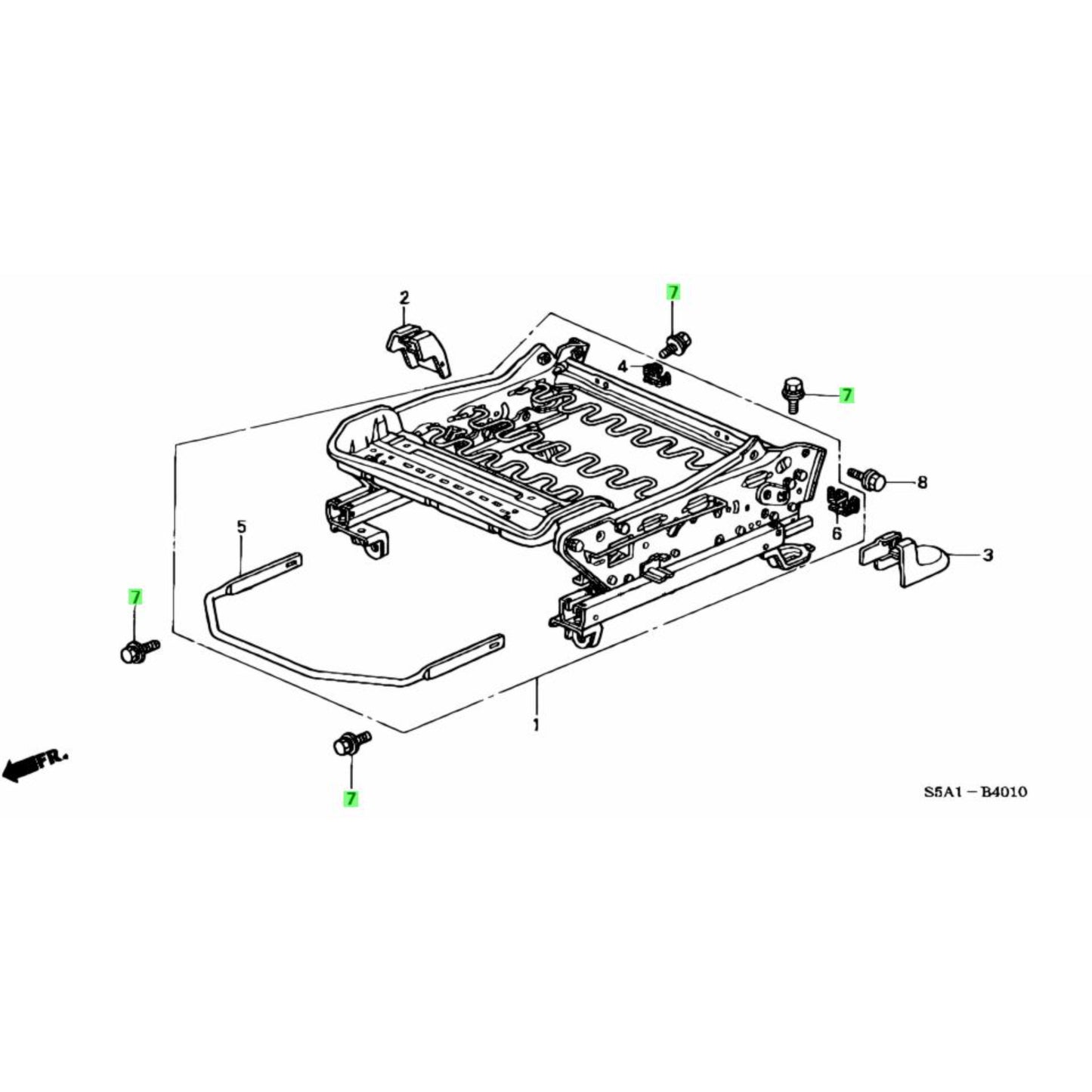 2

7

4

7

8

6

3

5

7

1

FR.

7

S5A1 – B4010